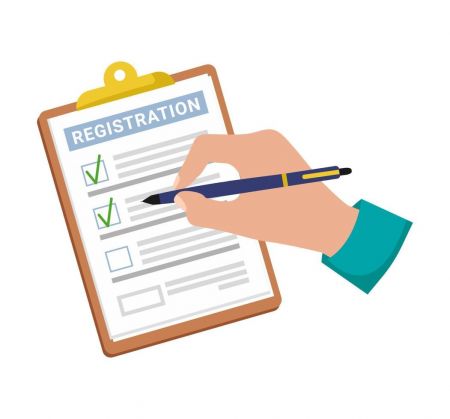 REGISTRATION